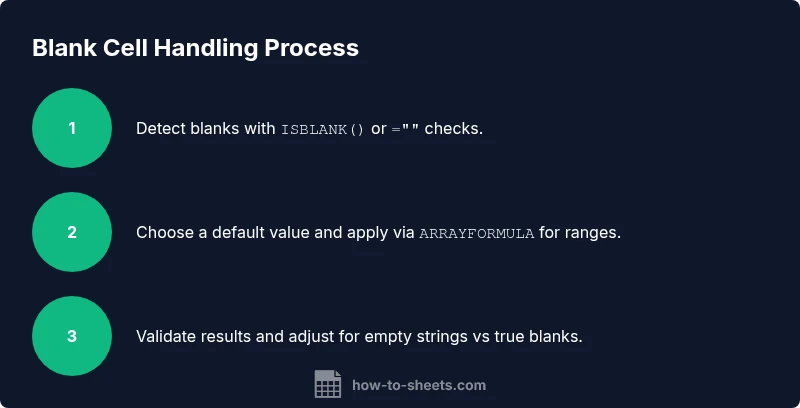 Blank Cell Handling Process

1

Detect blanks with ISBLANK() or ="" checks.

2

Choose a default value and apply via ARRAYFORMULA for ranges.

3

Validate results and adjust for empty strings vs true blanks.

how-to-sheets.com